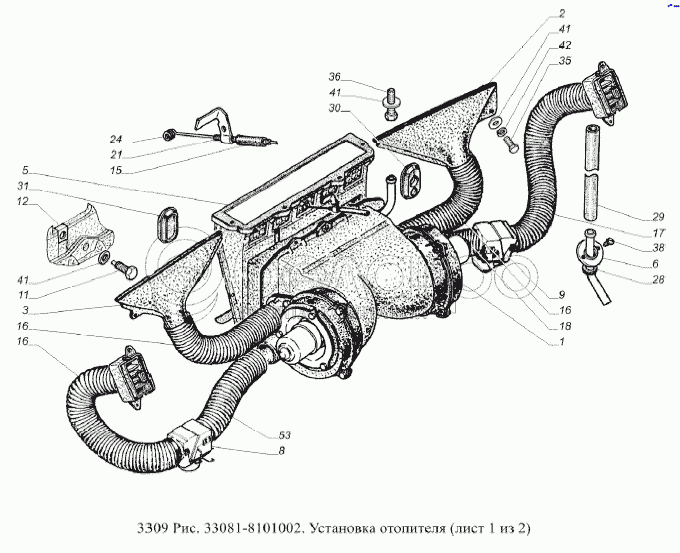 2
41
42
35
36
41
30
24
21
15
5
31
12
41
11
3
16
16
29
17
38
6
28
9
16
18
1
53
8

3309 Рис. 33081-8101002. Установка отопителя (лист 1 из 2)